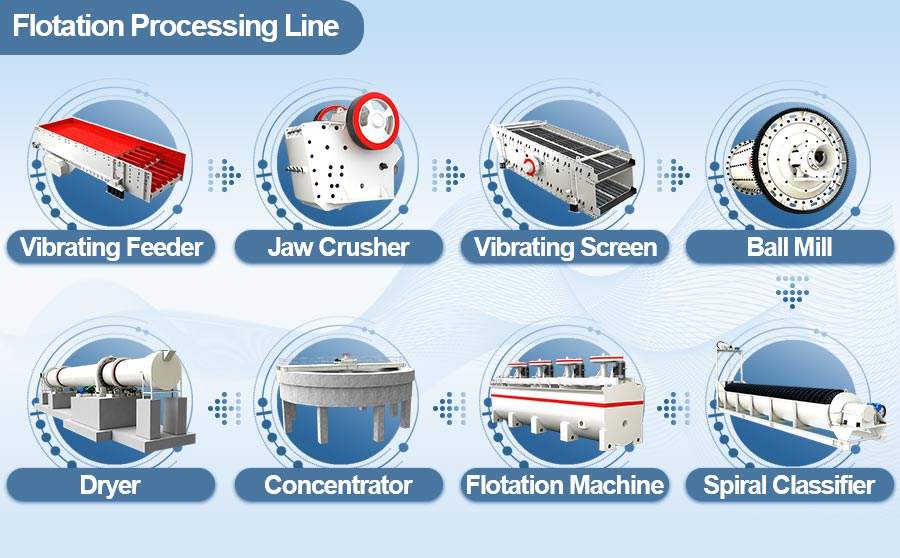 Flotation Processing Line

Vibrating Feeder

Jaw Crusher

Vibrating Screen

Ball Mill

Dryer

Concentrator

Flotation Machine

Spiral Classifier