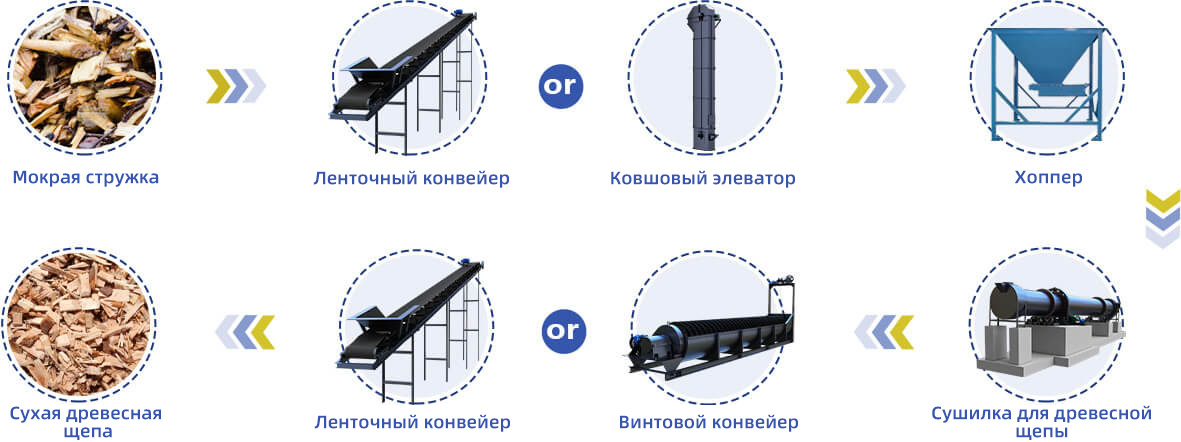 Мокрая стружка

Ленточный конвейер

or

Ковшовый элеватор

Хоппер

Сушилка для древесной щепы

Винтовой конвейер

or

Ленточный конвейер

Сухая древесная щепа